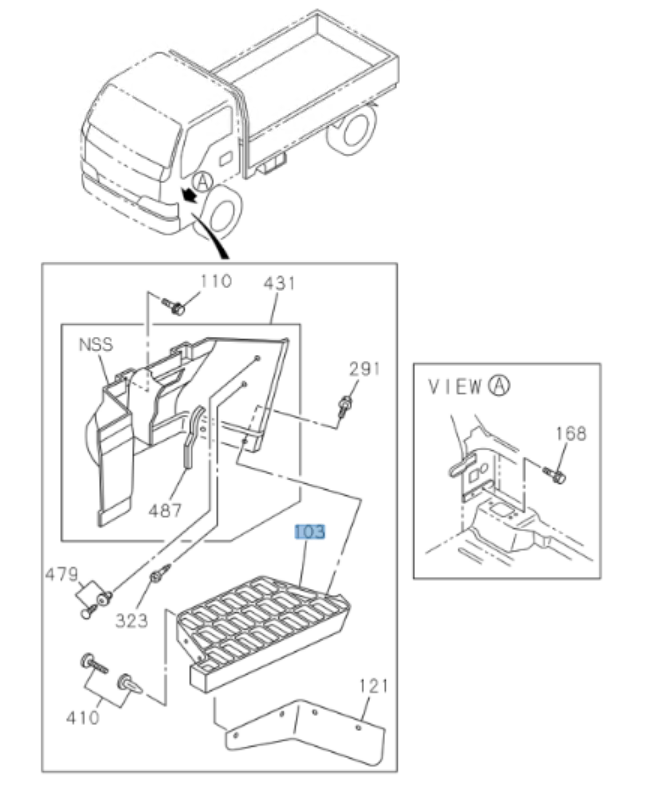 A

110
431
NSS
291
487
103
479
323
410
121

VIEW A
168