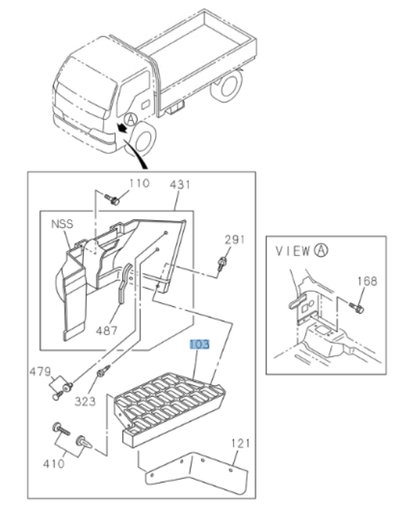 A

110
431
NSS
291
487
103
479
323
410
121

VIEW A
168