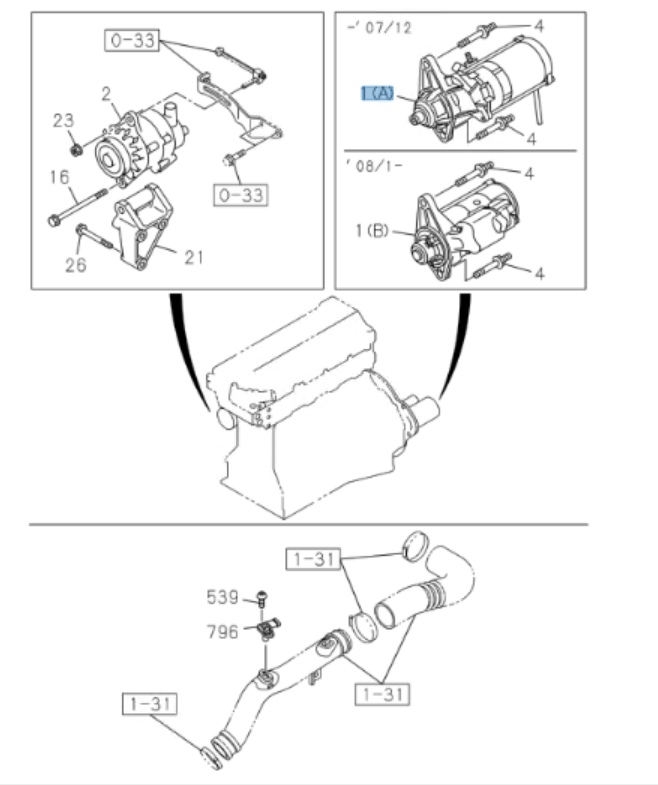 0-33
2
23
16
0-33
26
21
-' 07/12
4
1 (A)
4
' 08/1-
4
1 (B)
4
1-31
539
796
1-31
1-31