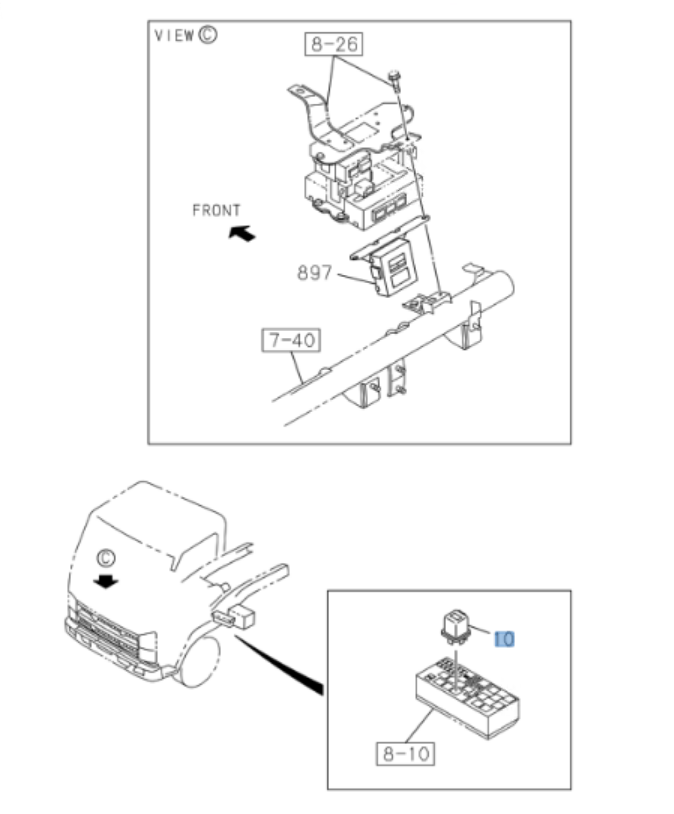 VIEW Ⓒ

8-26

FRONT

897

7-40

Ⓒ

10

8-10