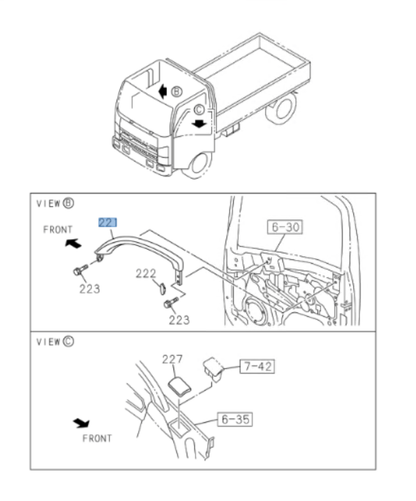 B
C

VIEW B
FRONT
221
6-30
222
223
223

VIEW C
227
7-42
6-35
FRONT