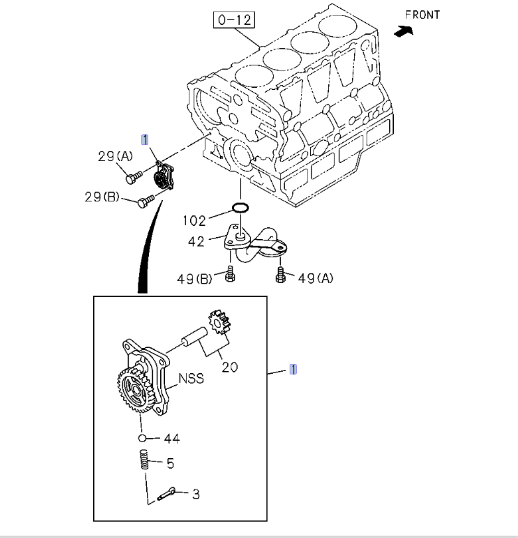 0-12

FRONT

1

29(A)

29(B)

102

42

49(B)

49(A)

20

NSS

1

44

5

3