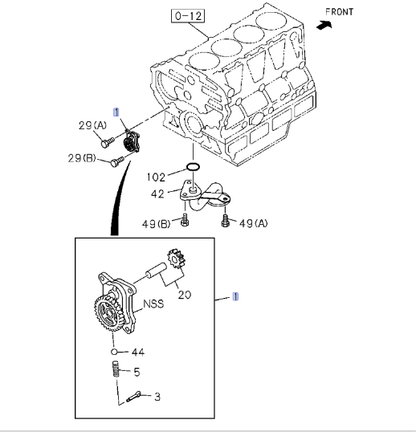 0-12

FRONT

1

29(A)

29(B)

102

42

49(B)

49(A)

20

NSS

1

44

5

3