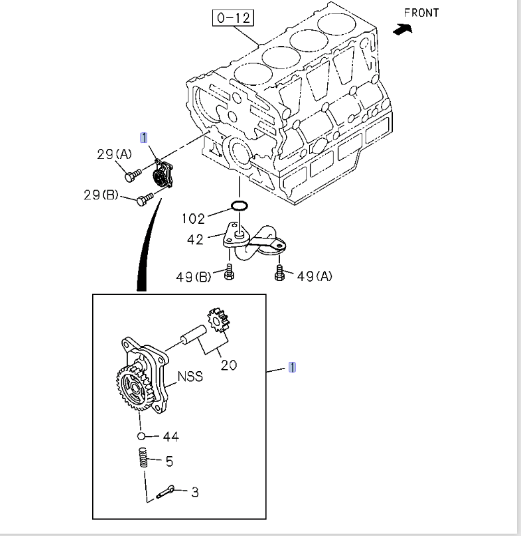 0-12

FRONT

1

29(A)

29(B)

102

42

49(B)

49(A)

20

NSS

1

44

5

3