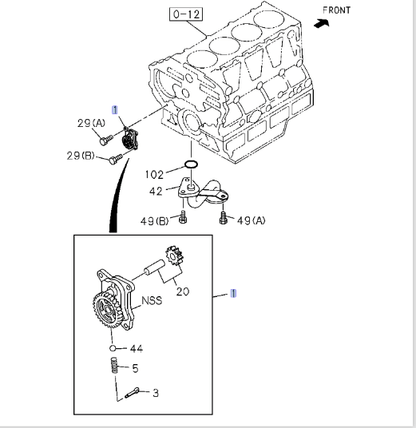 0-12

FRONT

1

29(A)

29(B)

102

42

49(B)

49(A)

20

NSS

1

44

5

3