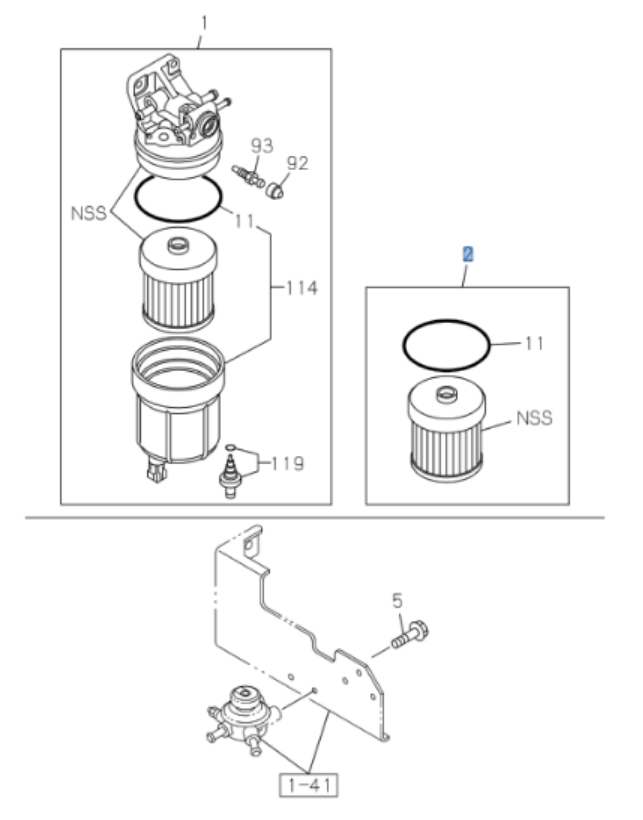 1
93
92
NSS
11
114
119
2
11
NSS
5
1-41