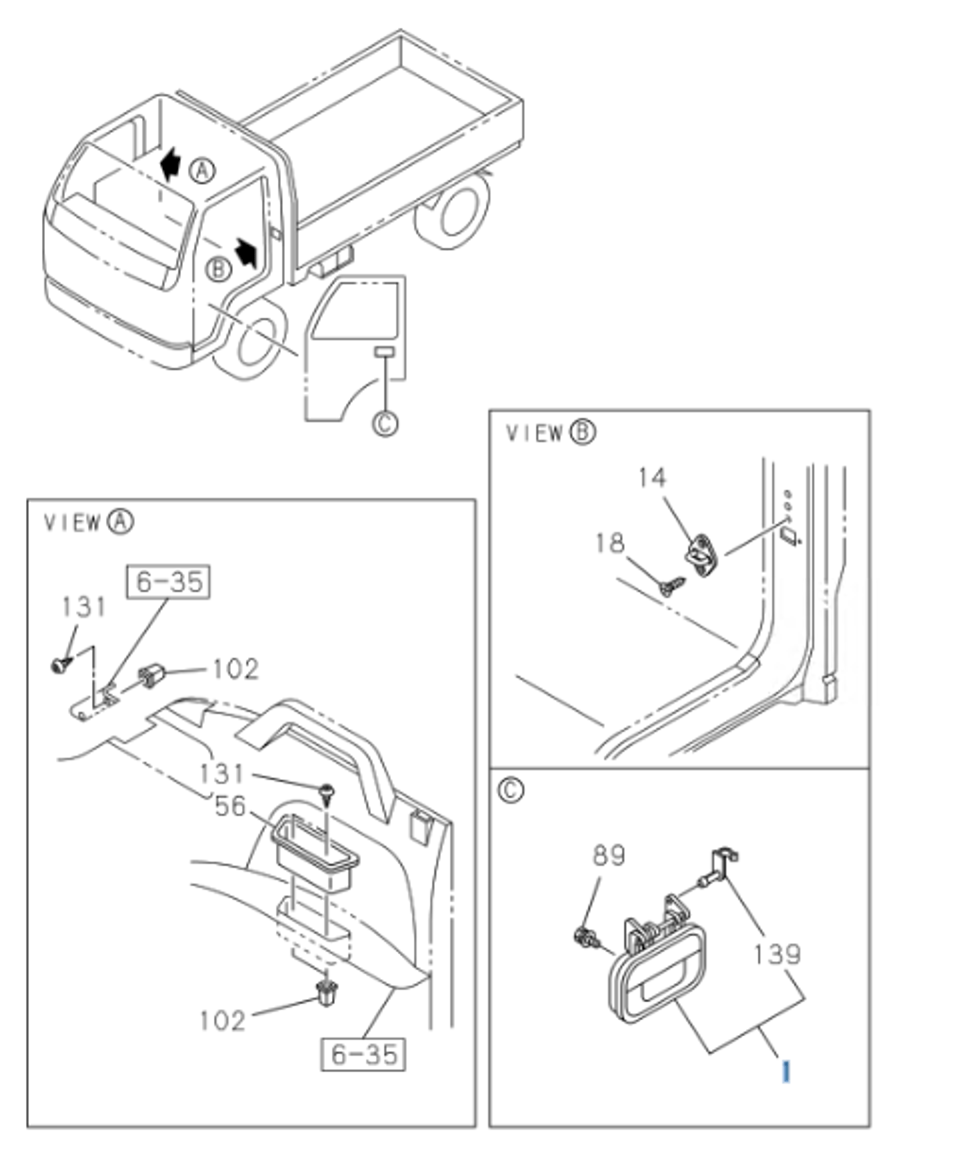 Ⓐ
Ⓑ
Ⓒ

VIEW Ⓐ
6-35
131
102
131
56
102
6-35

VIEW Ⓑ
14
18

Ⓒ
89
139
1