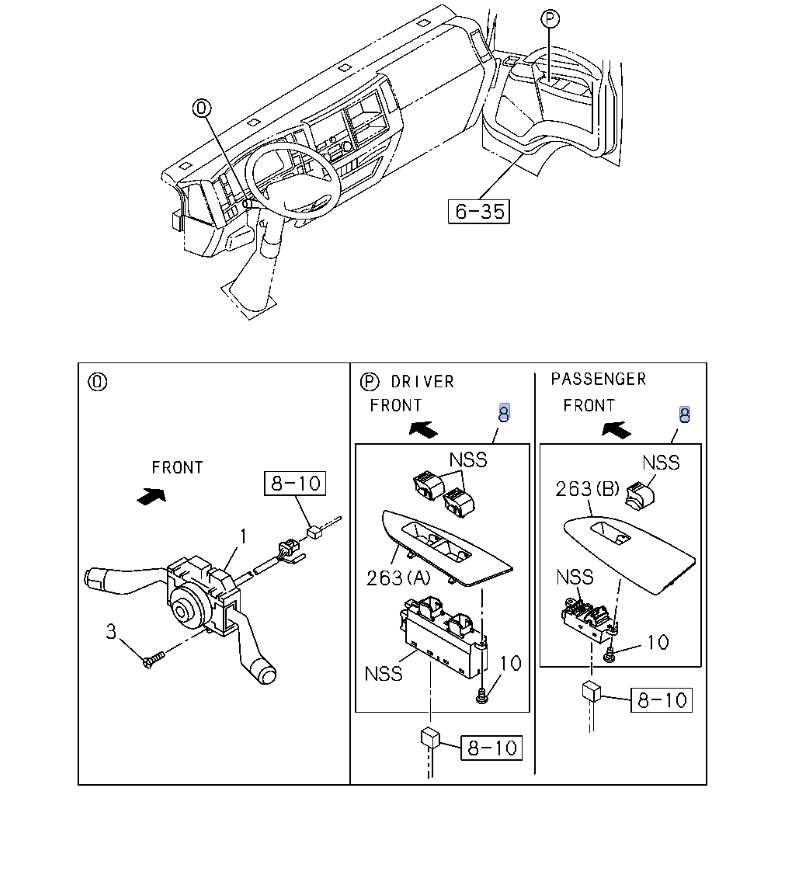 O

P

6-35

O

FRONT

8-10

1

3

P DRIVER

FRONT

8

NSS

263(A)

NSS

10

8-10

PASSENGER

FRONT

8

NSS

263(B)

NSS

10

8-10