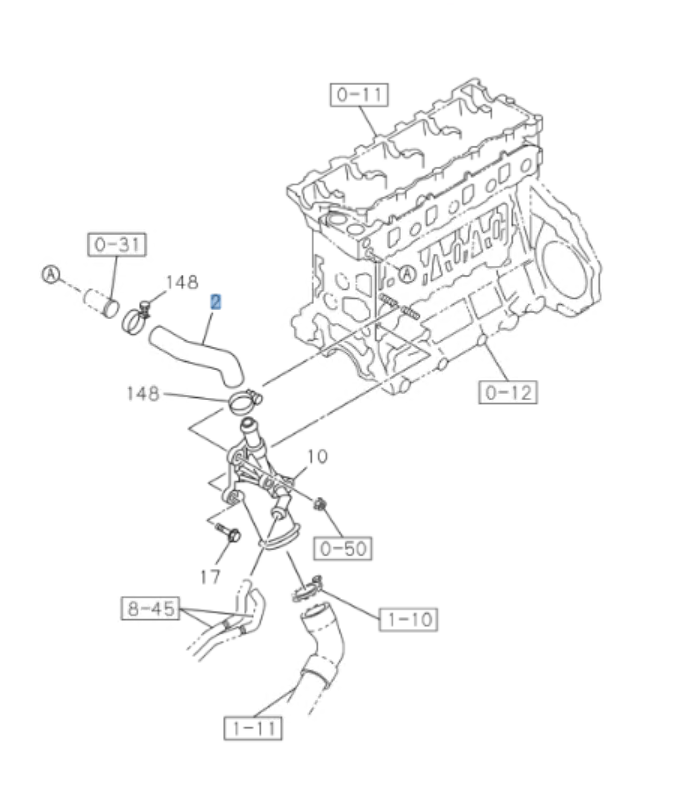 0-11

0-31

A

148

2

A

148

0-12

10

0-50

17

8-45

1-10

1-11