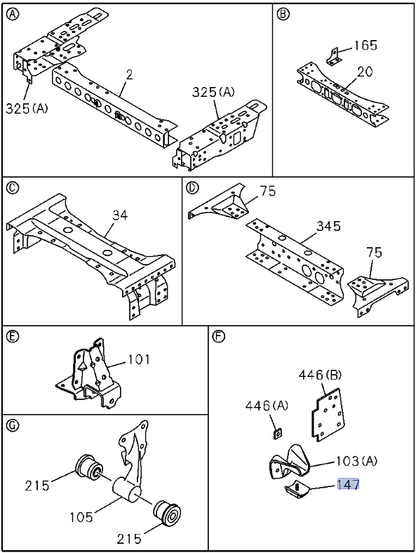 A

325(A)

2

325(A)

B

165

20

C

34

D

75

345

75

E

101

F

446(B)

446(A)

103(A)

147

G

215

105

215