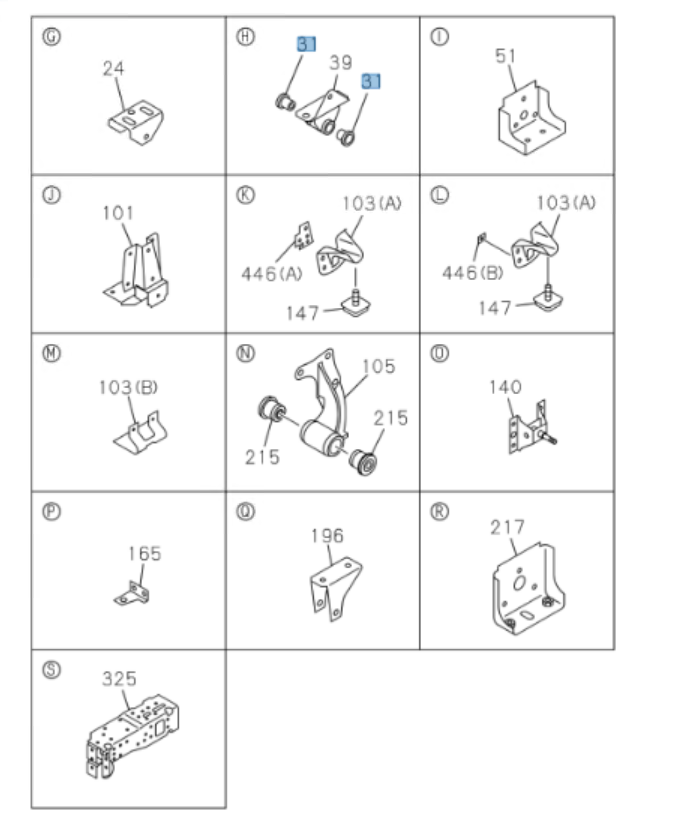 Ⓖ
24

Ⓗ
31
39
31

Ⓘ
51

Ⓙ
101

Ⓚ
103(A)
446(A)
147

Ⓛ
103(A)
446(B)
147

Ⓜ
103(B)

Ⓝ
105
215
215

Ⓞ
140

Ⓟ
165

Ⓠ
196

Ⓡ
217

Ⓢ
325