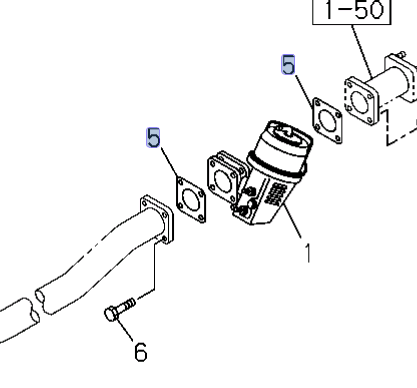 1-50
5
5
1
6