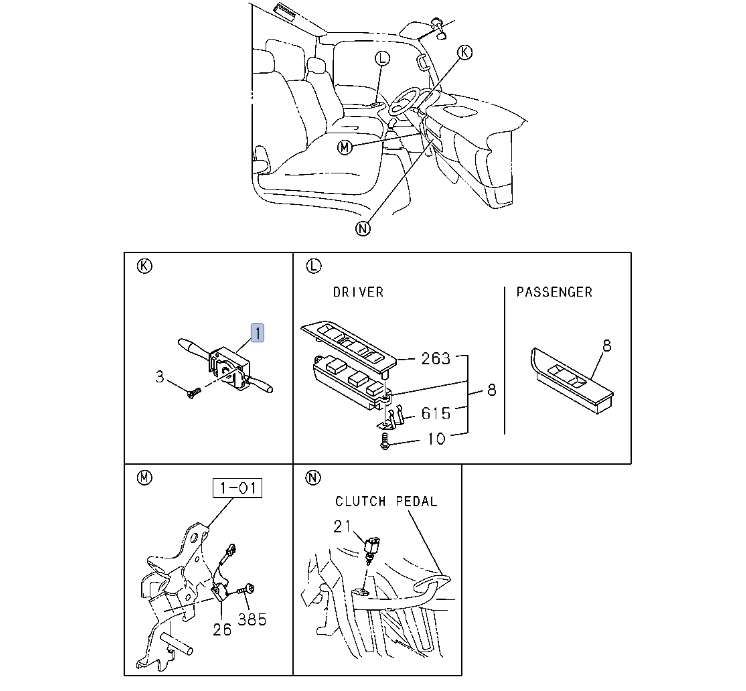 L
K
M
N

K
1
3

L
DRIVER
263
8
615
10
PASSENGER
8

M
1-01
26
385

N
CLUTCH PEDAL
21