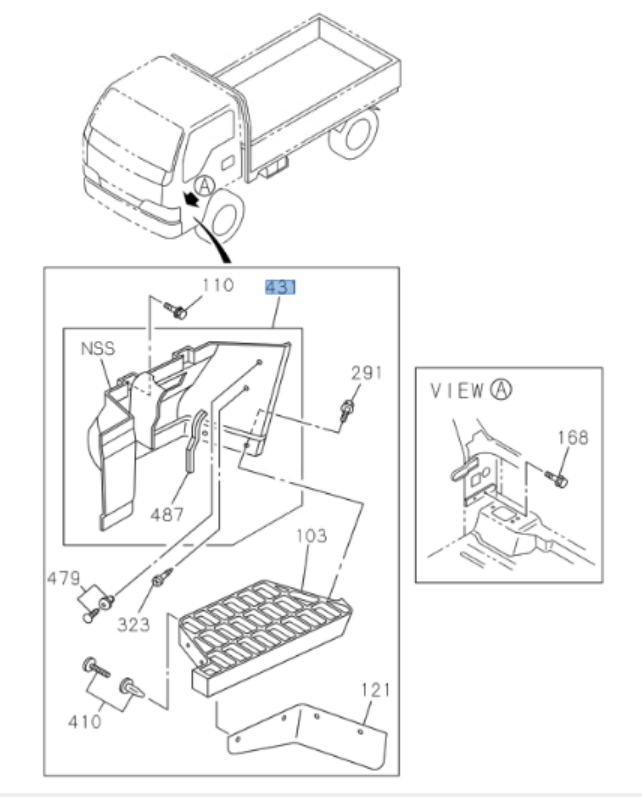 A

110

431

NSS

291

487

103

479

323

410

121

VIEW A

168