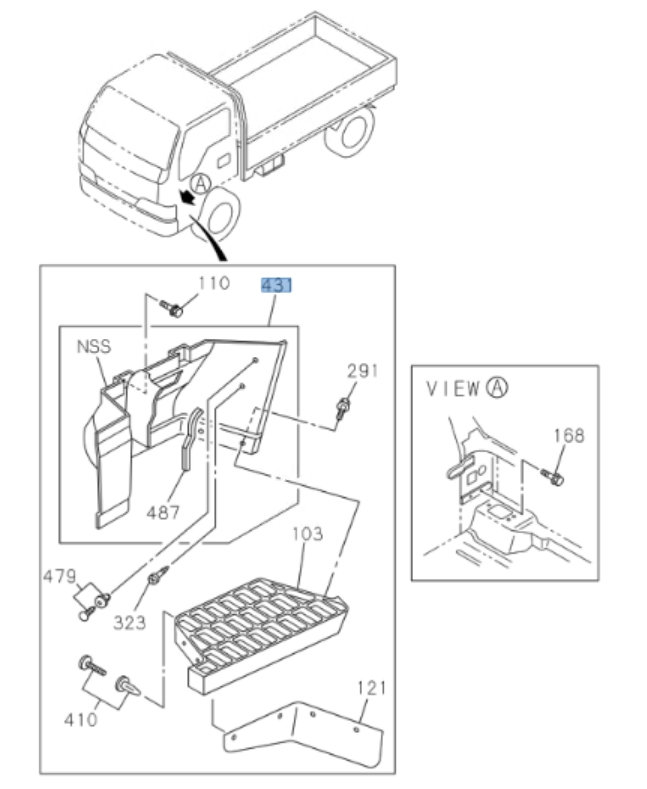 A

110
431
NSS
291
487
103
479
323
410
121

VIEW A
168