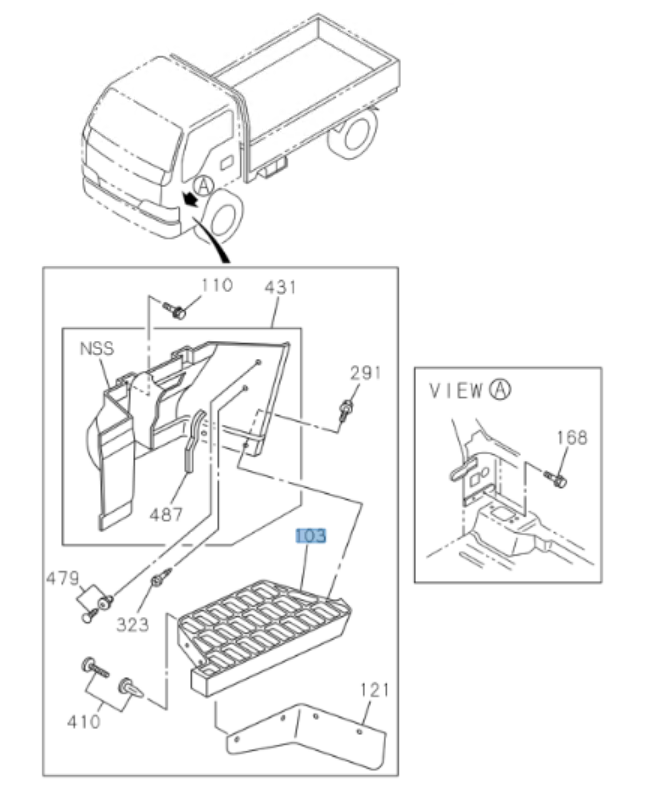 A

110
431
NSS
291
487
103
479
323
410
121

VIEW A
168