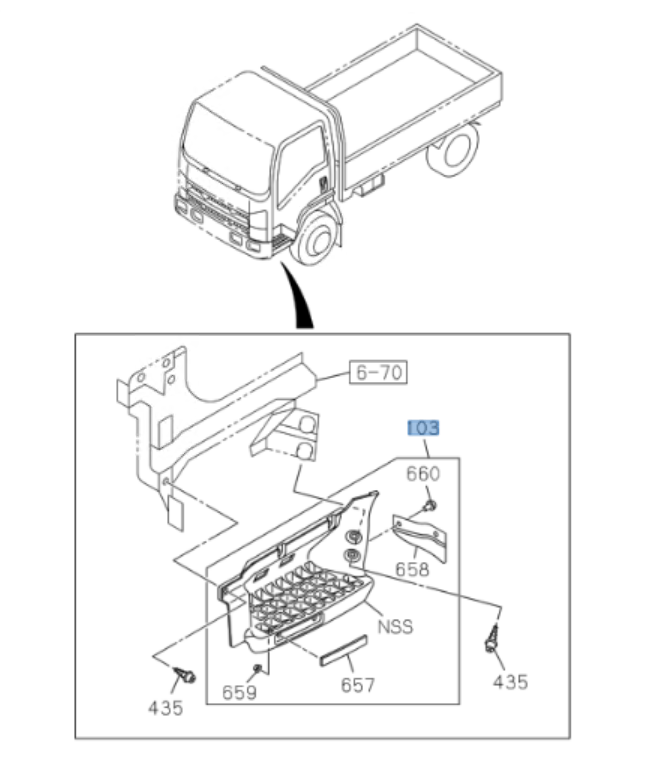 6-70

103

660

658

NSS

435

659

657

435