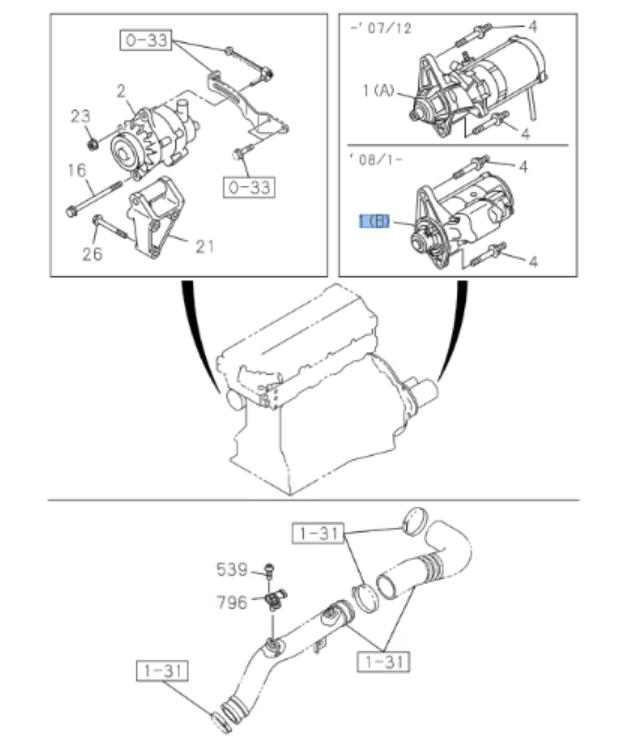 0-33
2
23
16
0-33
26
21
-' 07/12
4
1(A)
4
' 08/1-
4
1(B)
4
1-31
539
796
1-31
1-31