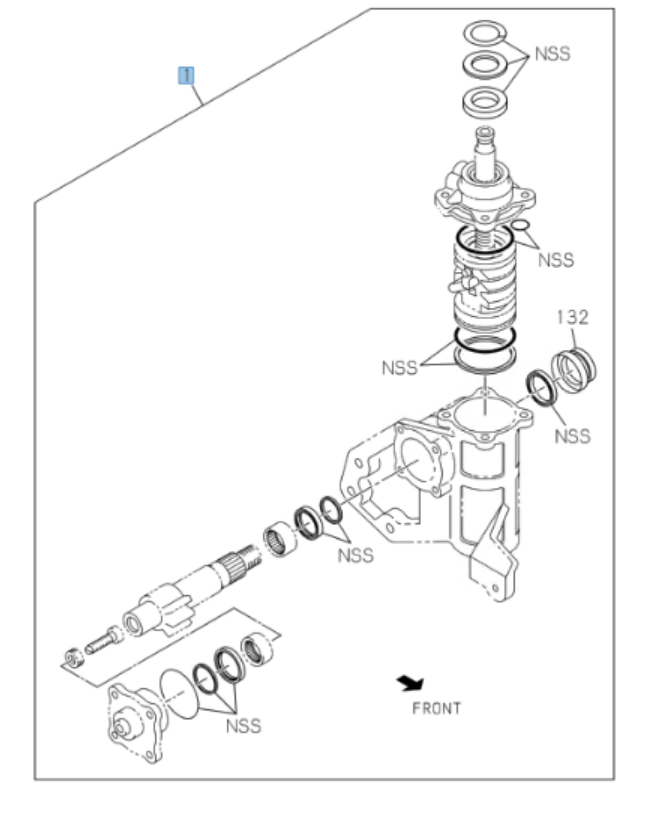 1

NSS

NSS

132

NSS

NSS

NSS

NSS

FRONT