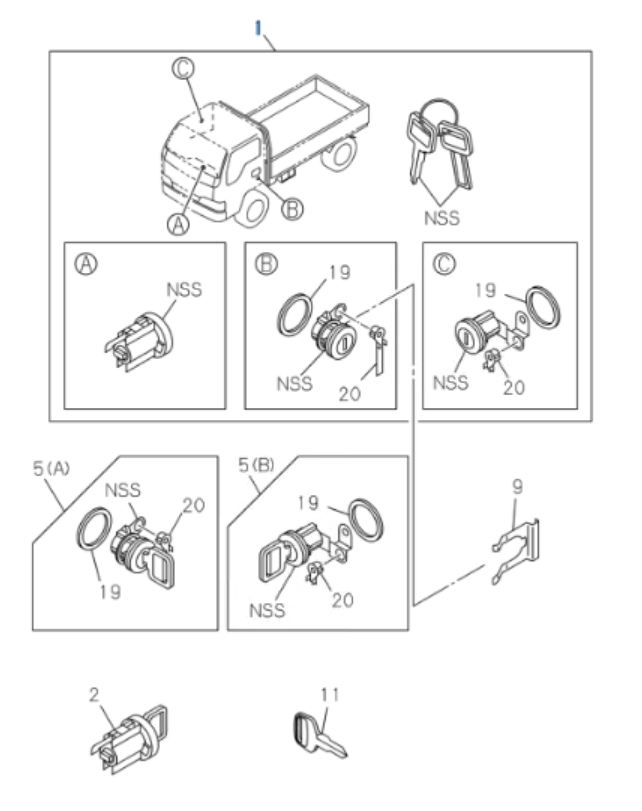 1

C

A

B

NSS

A

NSS

B

19

NSS

20

C

19

NSS

20

5(A)

NSS

20

19

5(B)

19

NSS

20

9

2

11