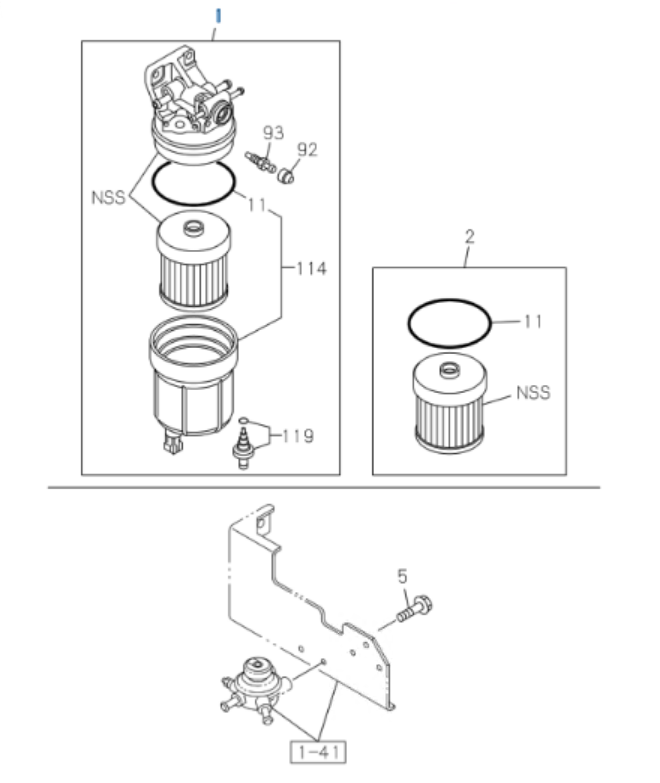 1
93
92
NSS
11
114
119
2
11
NSS
5
1-41