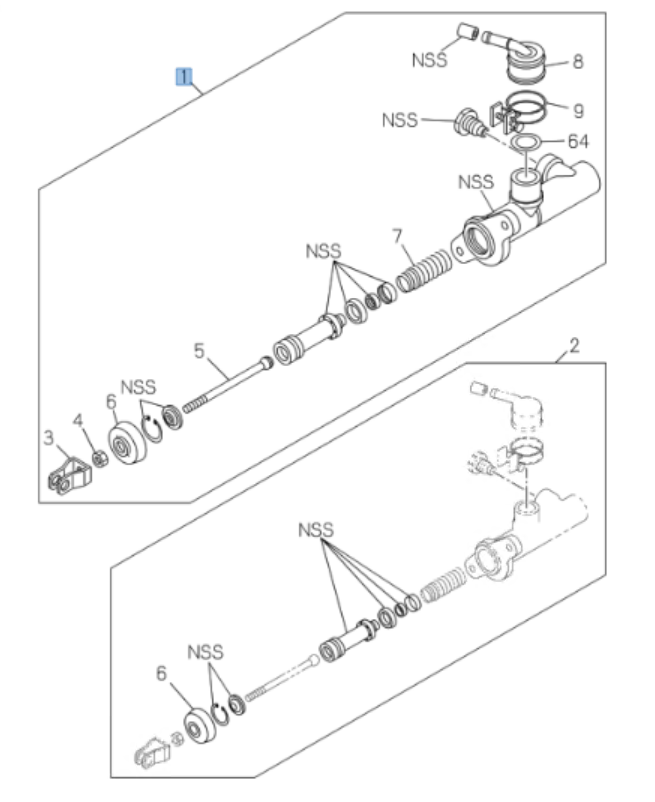 1
NSS
8
9
NSS
64
NSS
7
NSS
5
NSS
6
4
3
2
NSS
NSS
6