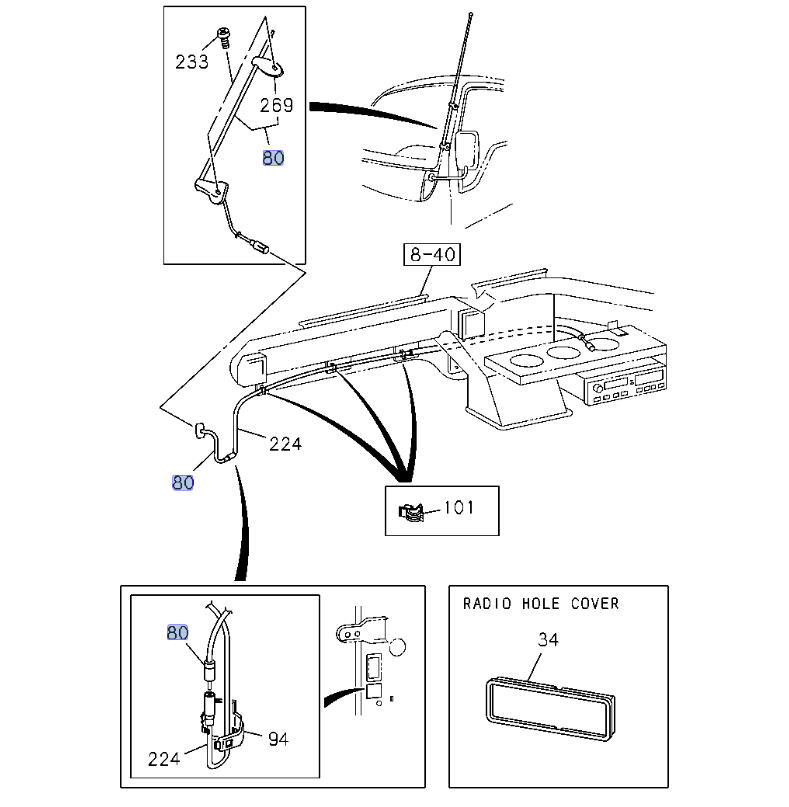 233
269
80
8-40
224
80
101
80
224
94
RADIO HOLE COVER
34