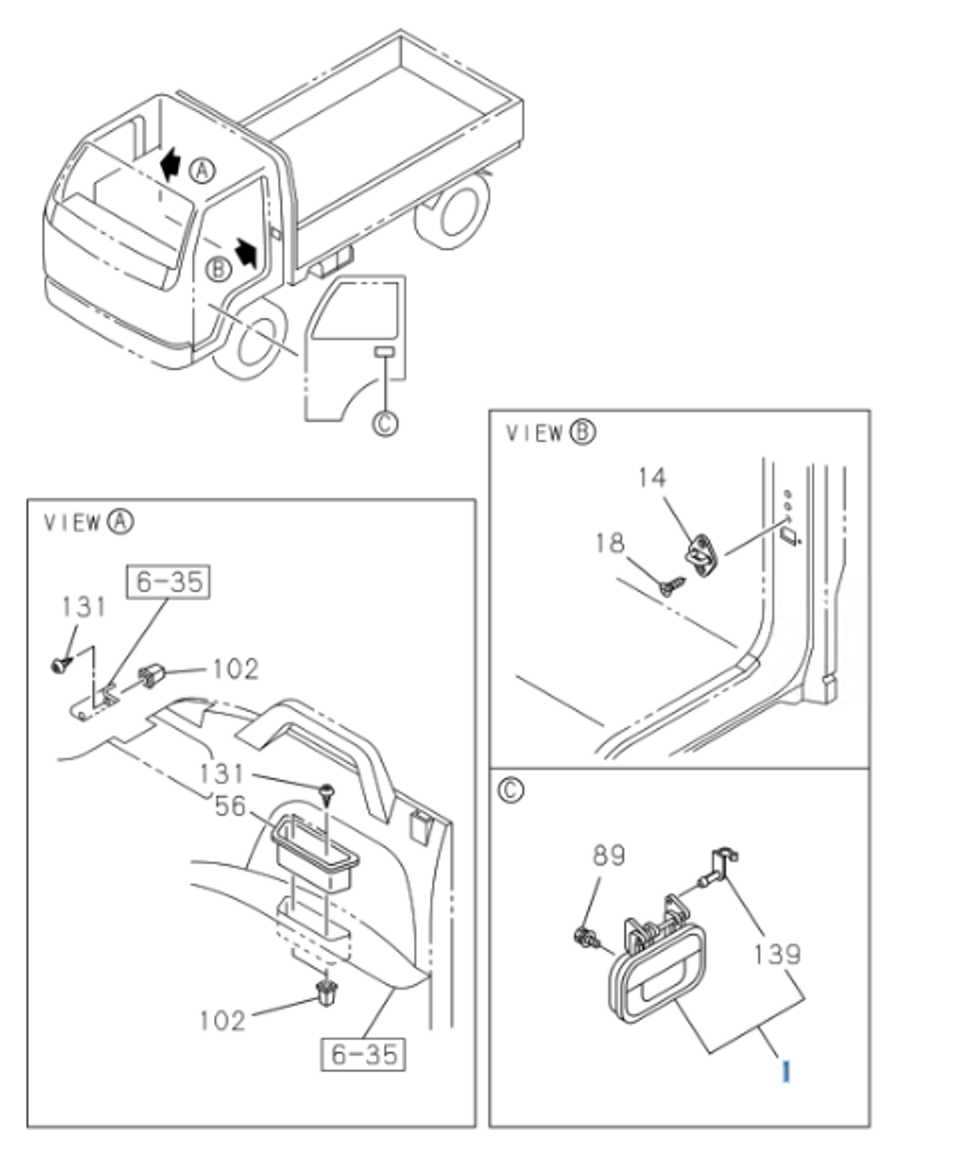 A
B
C

VIEW A
6-35
131
102
131
56
102
6-35

VIEW B
14
18

C
89
139
1