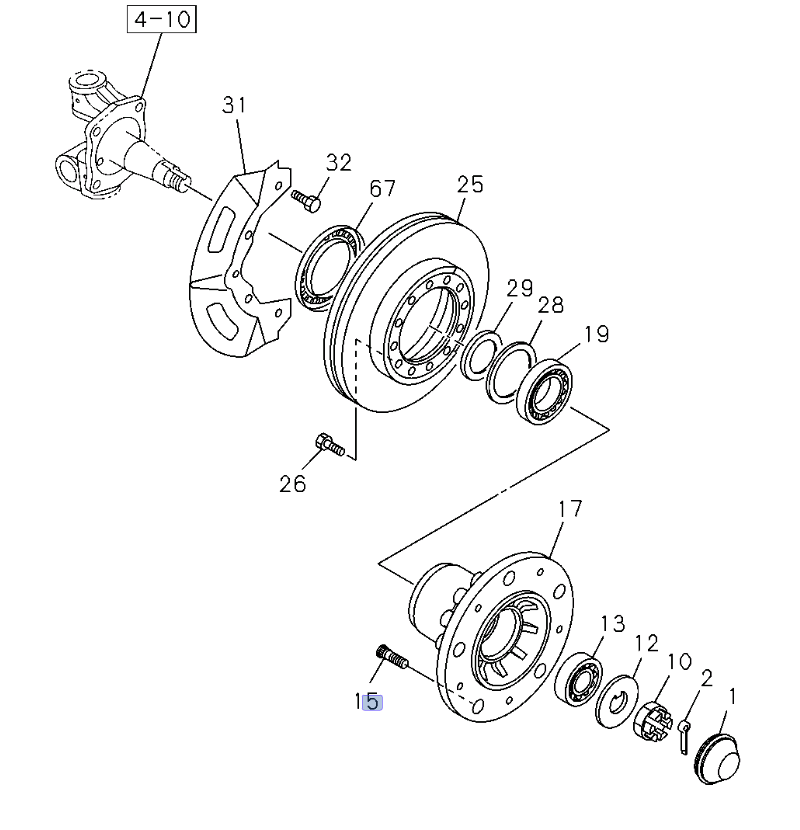 4-10
31
32
67
25
29
28
19
26
17
13
12
10
2
1
15