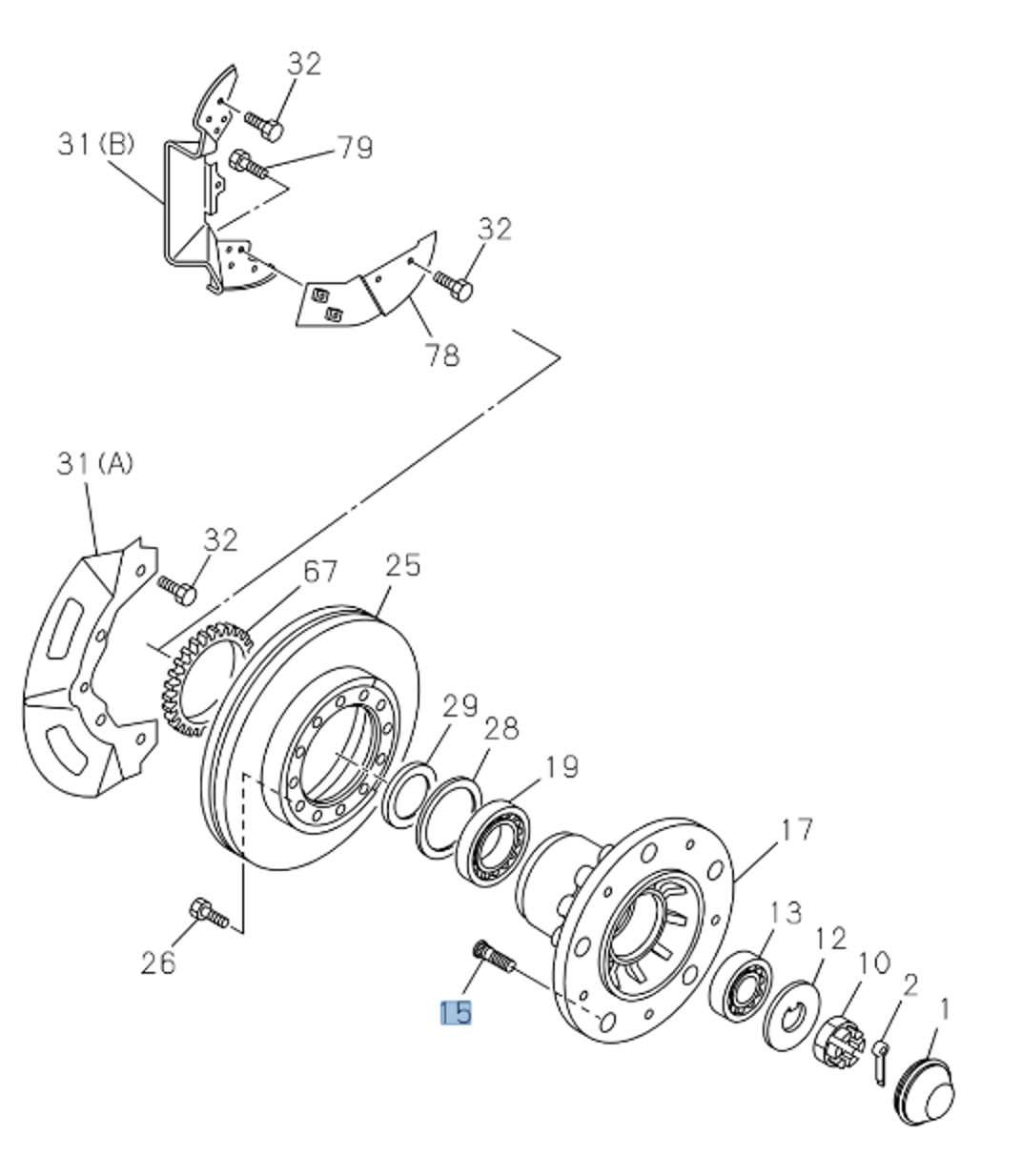 32
31(B)
79
32
78
31(A)
32
67
25
29
28
19
17
13
12
10
2
1
26
15