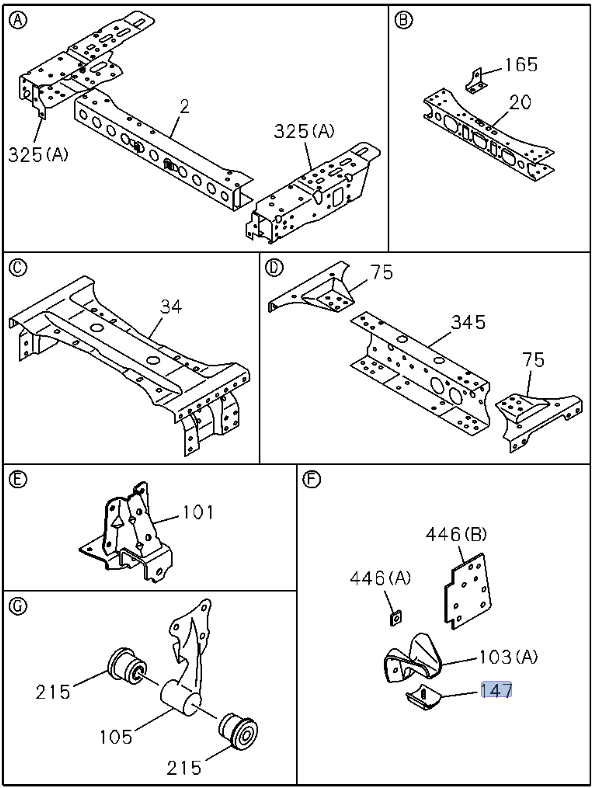 A
325(A)
2
325(A)

B
165
20

C
34

D
75
345
75

E
101

F
446(B)
446(A)
103(A)
147

G
215
105
215